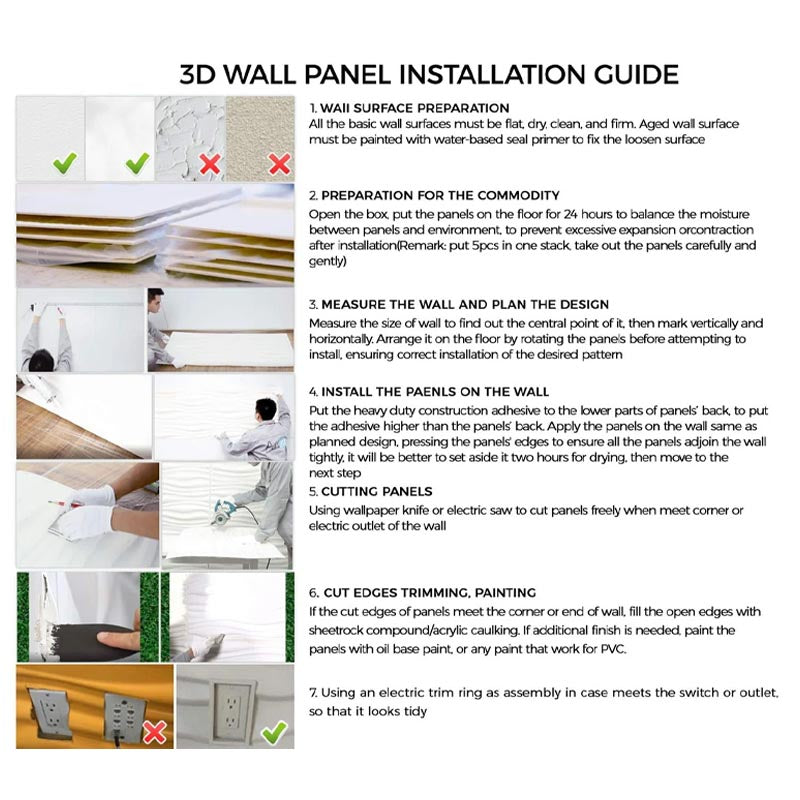 3D WALL PANEL INSTALLATION GUIDE

1. WAII SURFACE PREPARATION
All the basic wall surfaces must be flat, dry, clean, and firm. Aged wall surface must be painted with water-based seal primer to fix the loosen surface

2. PREPARATION FOR THE COMMODITY
Open the box, put the panels on the floor for 24 hours to balance the moisture between panels and environment, to prevent excessive expansion orcontraction after installation(Remark: put 5pcs in one stack, take out the panels carefully and gently)

3. MEASURE THE WALL AND PLAN THE DESIGN
Measure the size of wall to find out the central point of it, then mark vertically and horizontally. Arrange it on the floor by rotating the panels before attempting to install, ensuring correct installation of the desired pattern

4. INSTALL THE PAENLS ON THE WALL
Put the heavy duty construction adhesive to the lower parts of panels' back, to put the adhesive higher than the panels' back. Apply the panels on the wall same as planned design, pressing the panels' edges to ensure all the panels adjoin the wall tightly, it will be better to set aside it two hours for drying, then move to the next step

5. CUTTING PANELS
Using wallpaper knife or electric saw to cut panels freely when meet corner or electric outlet of the wall

6. CUT EDGES TRIMMING, PAINTING
If the cut edges of panels meet the corner or end of wall, fill the open edges with sheetrock compound/acrylic caulking. If additional finish is needed, paint the panels with oil base paint, or any paint that work for PVC.

7. Using an electric trim ring as assembly in case meets the switch or outlet, so that it looks tidy