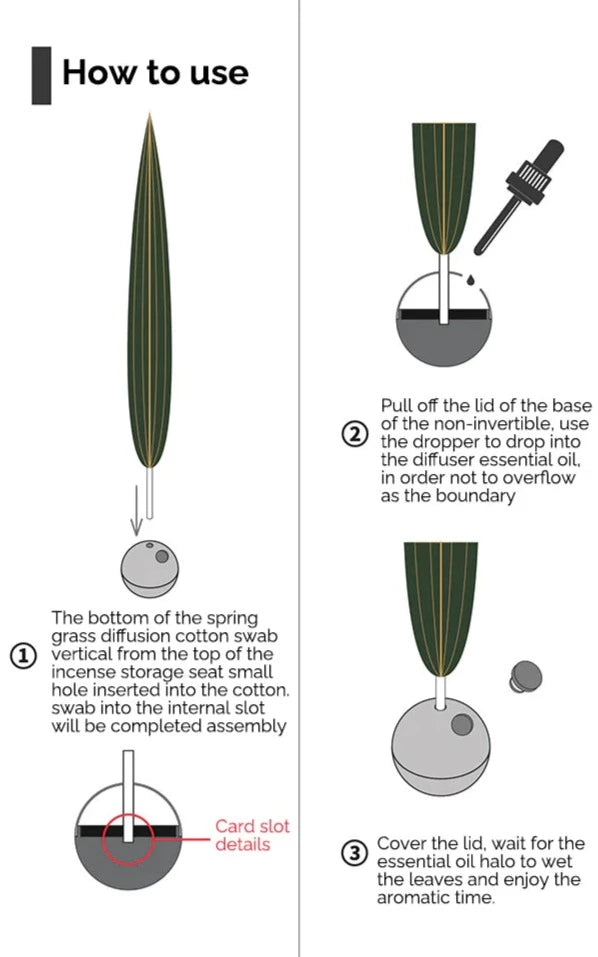 How to use

① The bottom of the spring grass diffusion cotton swab vertical from the top of the incense storage seat small hole inserted into the cotton. swab into the internal slot will be completed assembly

Card slot details

② Pull off the lid of the base of the non-invertible, use the dropper to drop into the diffuser essential oil, in order not to overflow as the boundary

③ Cover the lid, wait for the essential oil halo to wet the leaves and enjoy the aromatic time.