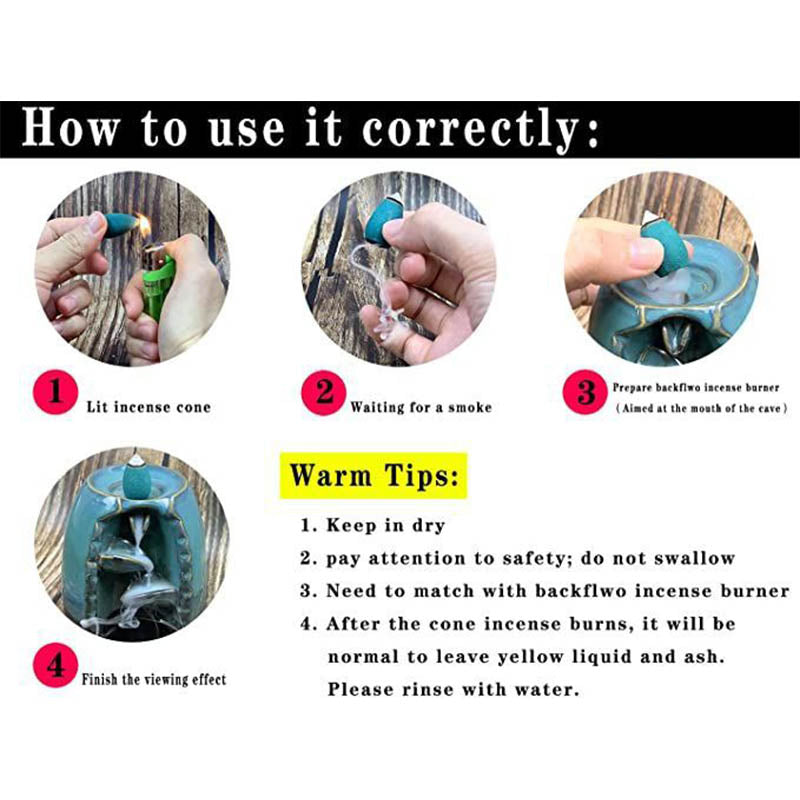 How to use it correctly:

1 Lit incense cone

2 Waiting for a smoke

3 Prepare backflwo incense burner
(Aimed at the mouth of the cave)

4 Finish the viewing effect

Warm Tips:

1. Keep in dry
2. pay attention to safety; do not swallow
3. Need to match with backflwo incense burner
4. After the cone incense burns, it will be normal to leave yellow liquid and ash. Please rinse with water.